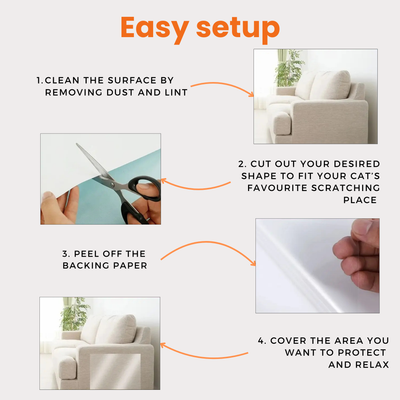 Easy setup

1.CLEAN THE SURFACE BY REMOVING DUST AND LINT

2. CUT OUT YOUR DESIRED SHAPE TO FIT YOUR CAT'S FAVOURITE SCRATCHING PLACE

3. PEEL OFF THE BACKING PAPER

4. COVER THE AREA YOU WANT TO PROTECT AND RELAX